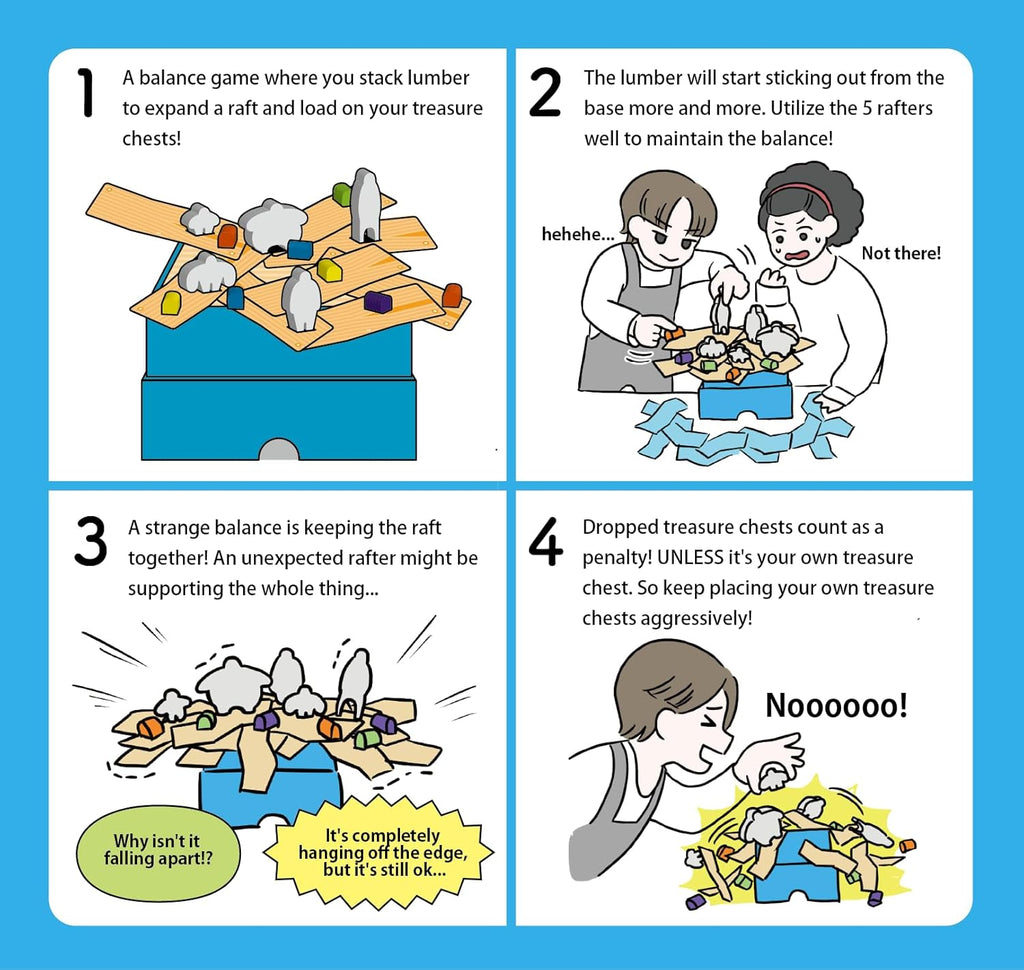 1 A balance game where you stack lumber to expand a raft and load on your treasure chests!

2 The lumber will start sticking out from the base more and more. Utilize the 5 rafters well to maintain the balance!

hehehe...

Not there!

3 A strange balance is keeping the raft together! An unexpected rafter might be supporting the whole thing...

Why isn't it falling apart!?

It's completely hanging off the edge, but it's still ok...

4 Dropped treasure chests count as a penalty! UNLESS it's your own treasure chest. So keep placing your own treasure chests aggressively!

Noooooo!